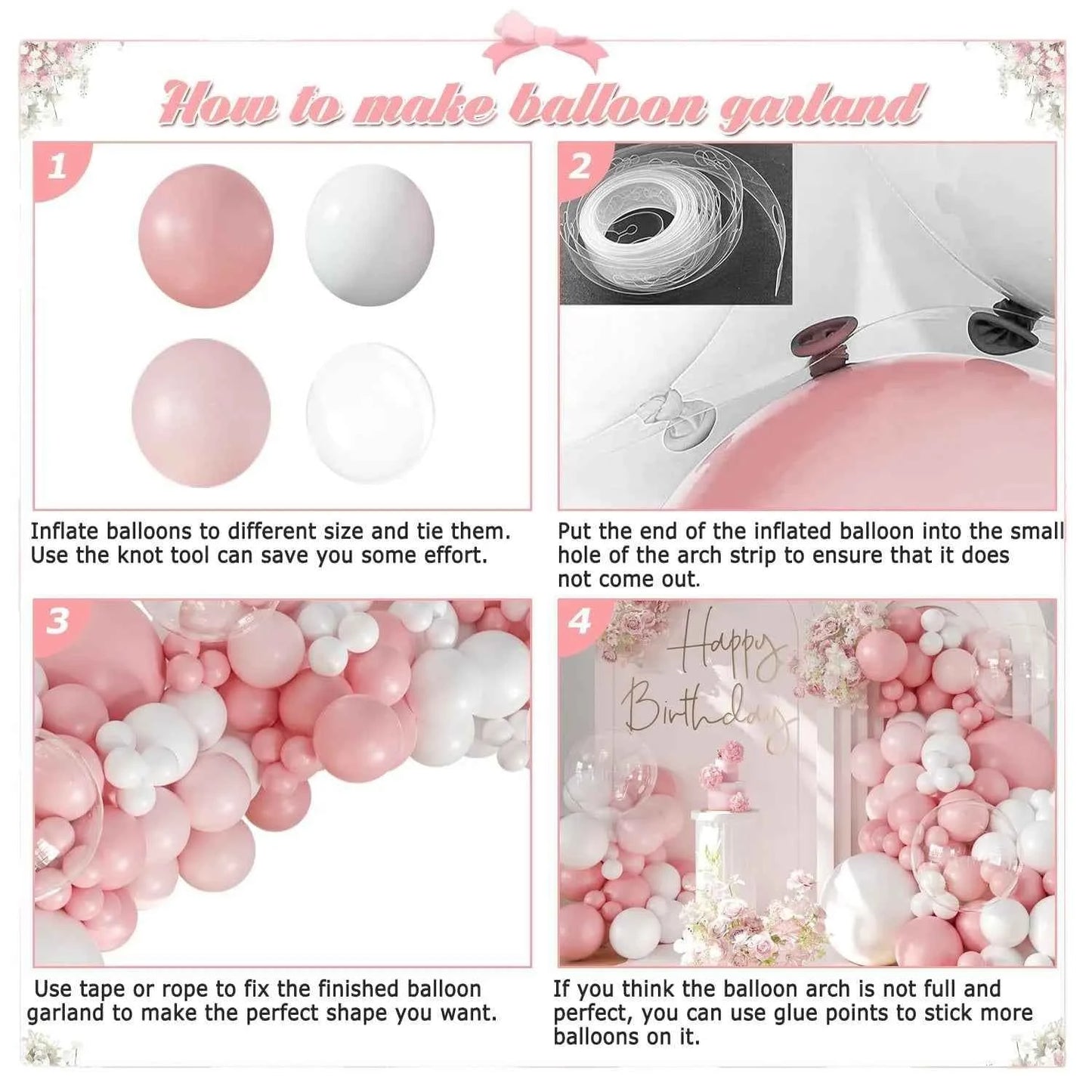 How to make balloon garland

1

Inflate balloons to different size and tie them. Use the knot tool can save you some effort.

2

Put the end of the inflated balloon into the small hole of the arch strip to ensure that it does not come out.

3

Use tape or rope to fix the finished balloon garland to make the perfect shape you want.

4

Happy Birthday

If you think the balloon arch is not full and perfect, you can use glue points to stick more balloons on it.