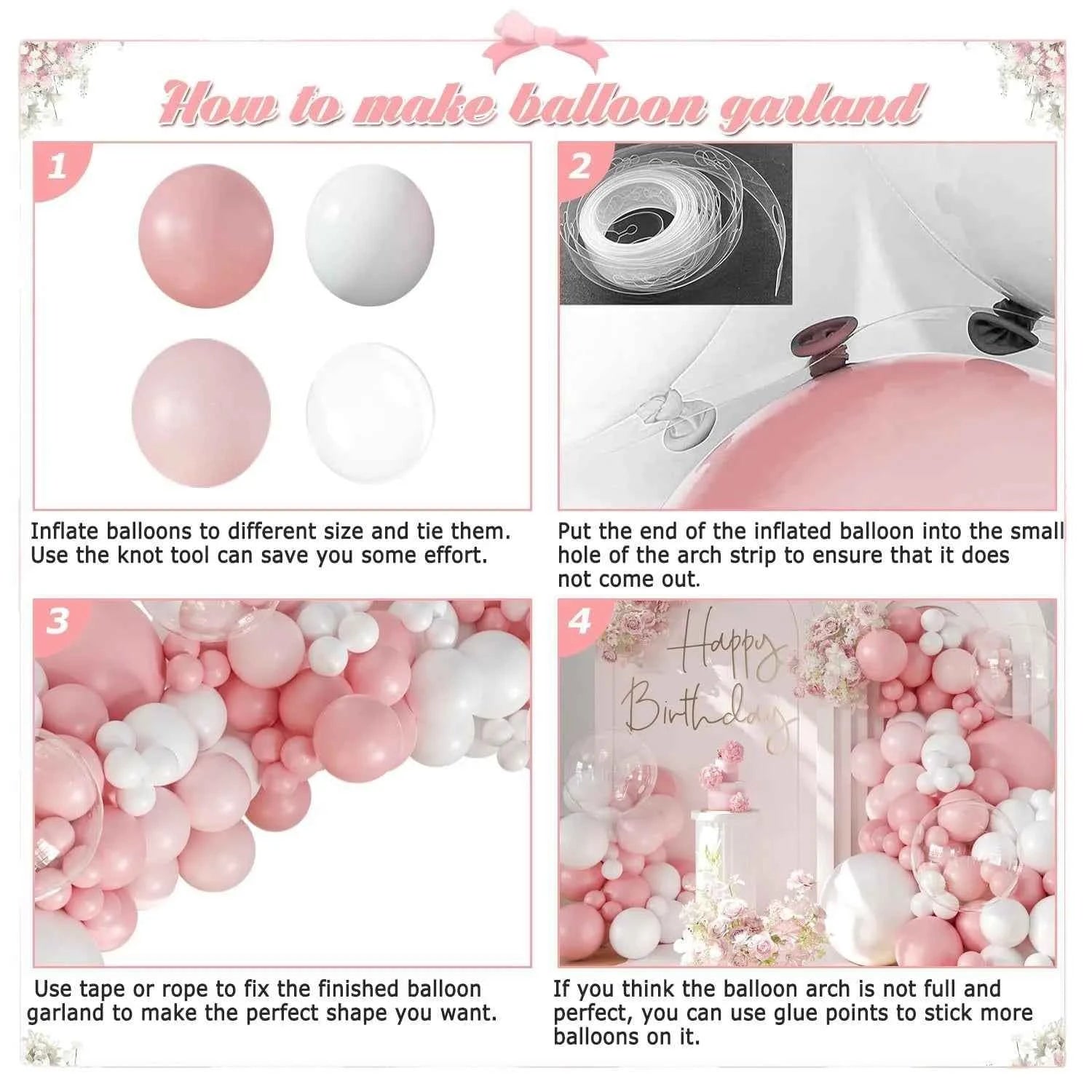 How to make balloon garland

1

Inflate balloons to different size and tie them. Use the knot tool can save you some effort.

2

Put the end of the inflated balloon into the small hole of the arch strip to ensure that it does not come out.

3

Use tape or rope to fix the finished balloon garland to make the perfect shape you want.

4

Happy Birthday

If you think the balloon arch is not full and perfect, you can use glue points to stick more balloons on it.